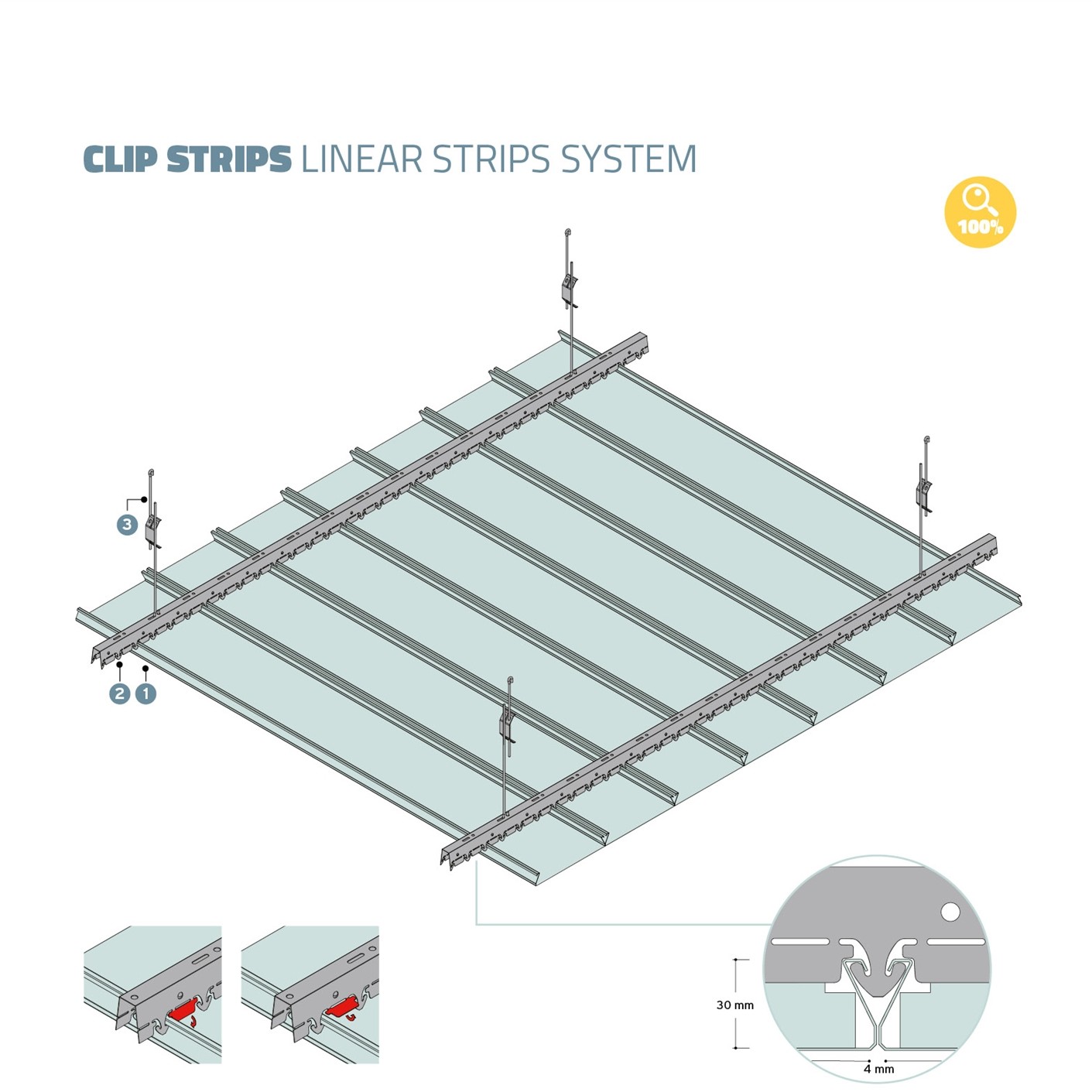 CLIP STRIPS LINEAR STRIPS SYSTEM

100%

3

2 1

30 mm

4 mm